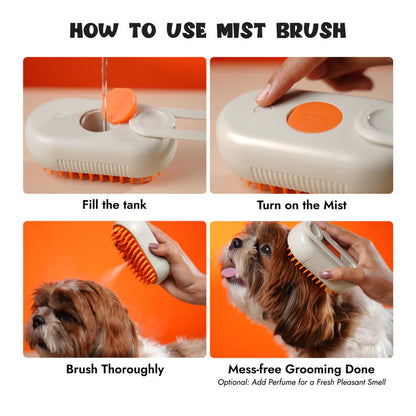 HOW TO USE MIST BRUSH

Fill the tank

Turn on the Mist

Brush Thoroughly

Mess-free Grooming Done

Optional: Add Perfume for a Fresh Pleasant Smell