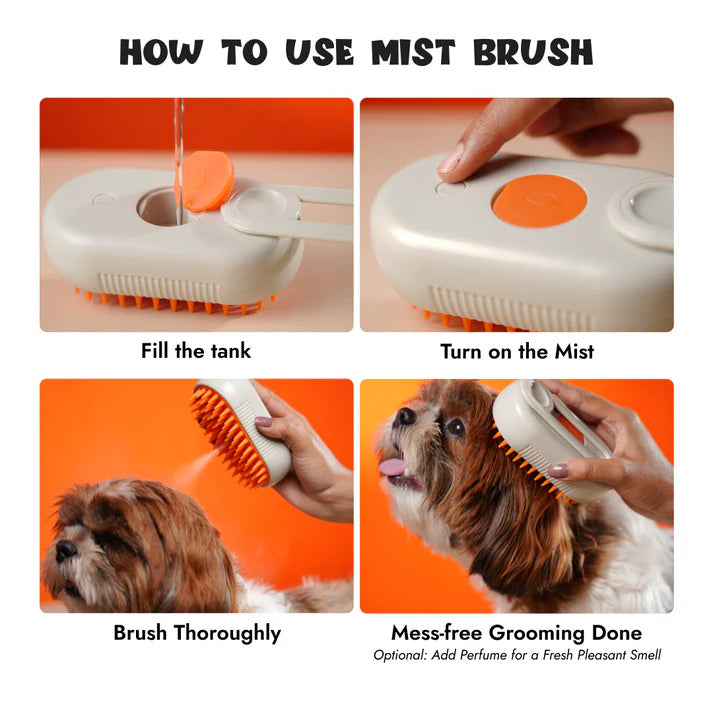 HOW TO USE MIST BRUSH

Fill the tank

Turn on the Mist

Brush Thoroughly

Mess-free Grooming Done

Optional: Add Perfume for a Fresh Pleasant Smell